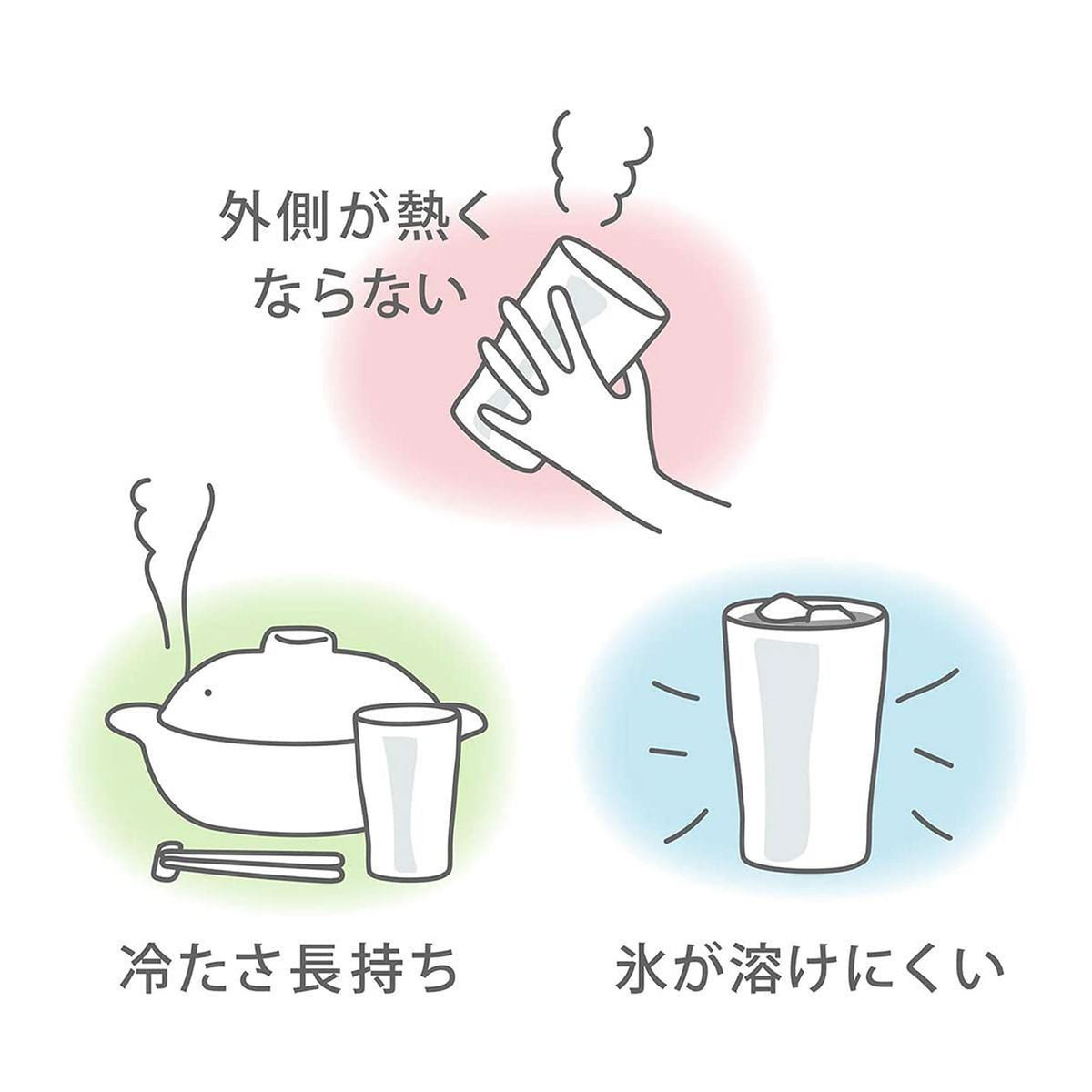 外側が熱く
ならない

冷たさ長持ち

氷が溶けにくい