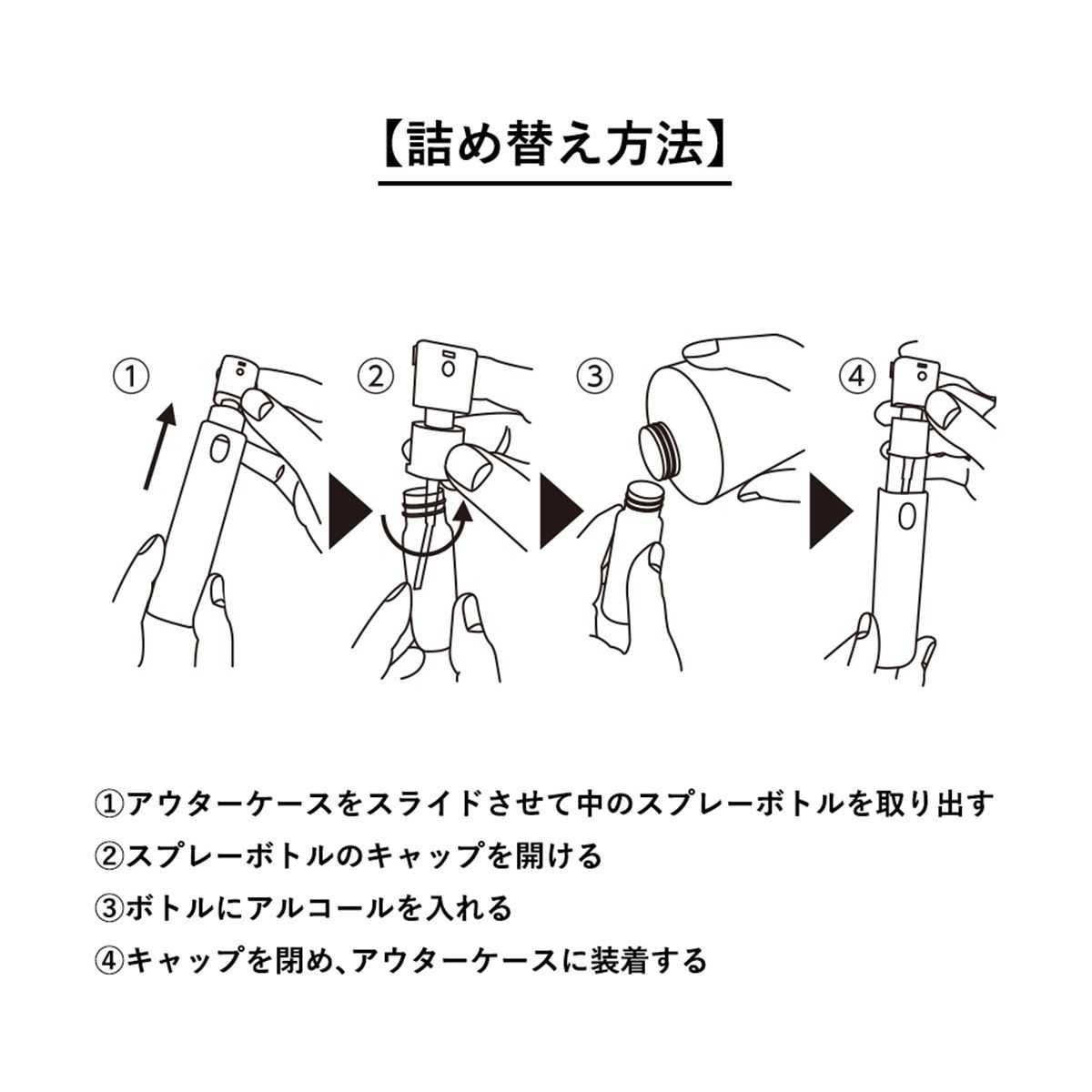 【詰め替え方法】

①

②

③

④

①アウターケースをスライドさせて中のスプレーボトルを取り出す
②スプレーボトルのキャップを開ける
③ボトルにアルコールを入れる
④キャップを閉め、アウターケースに装着する